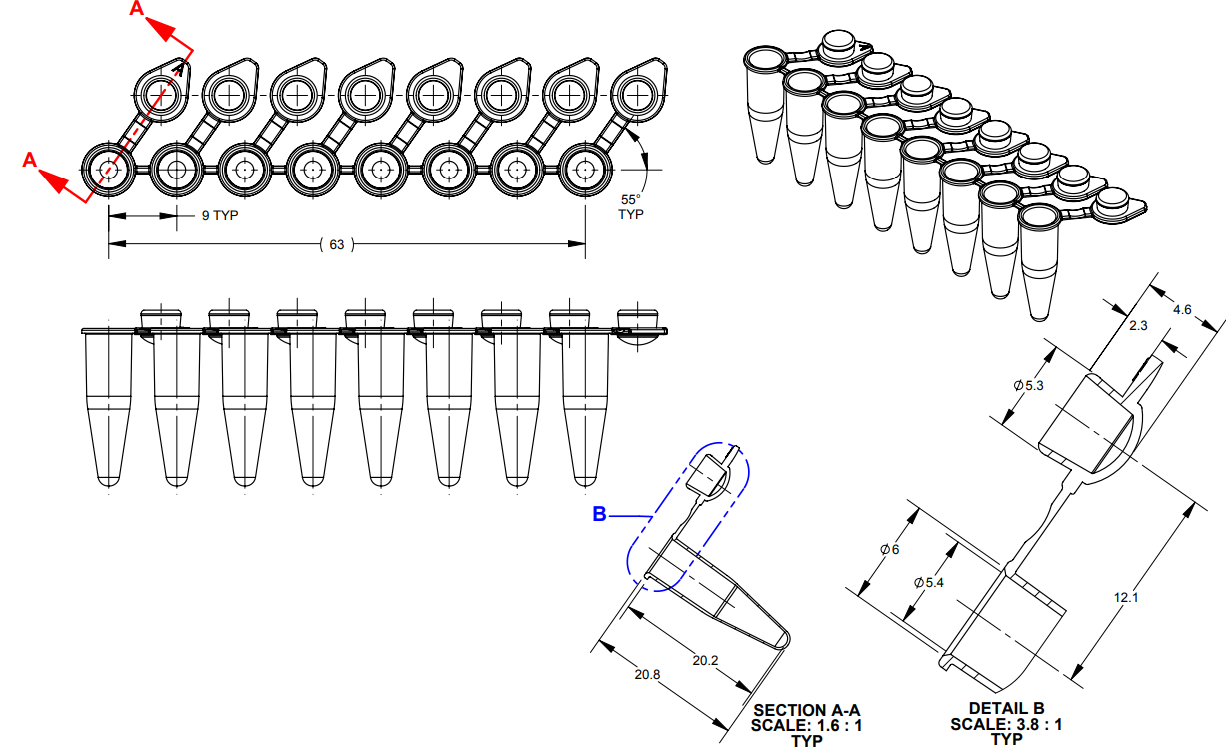 A

A

9 TYP

( 63 )

55°
TYP

B

20.8

20.2

SECTION A-A
SCALE: 1.6 : 1
TYP

4.6

2.3

$\varnothing$5.3

$\varnothing$6

$\varnothing$5.4

12.1

DETAIL B
SCALE: 3.8 : 1
TYP